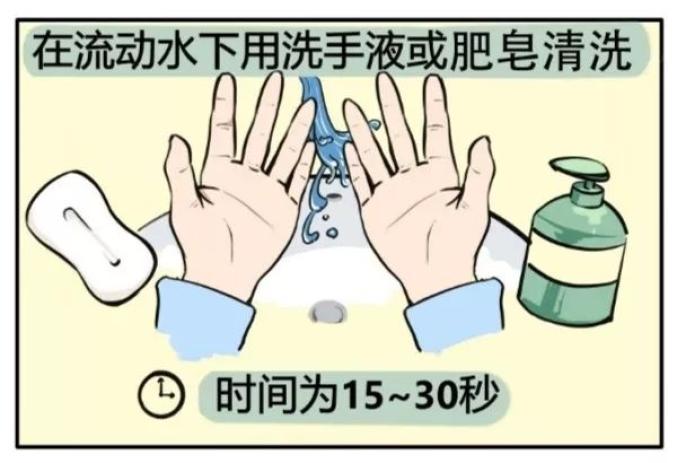 在流动水下用洗手液或肥皂清洗

时间为15~30秒